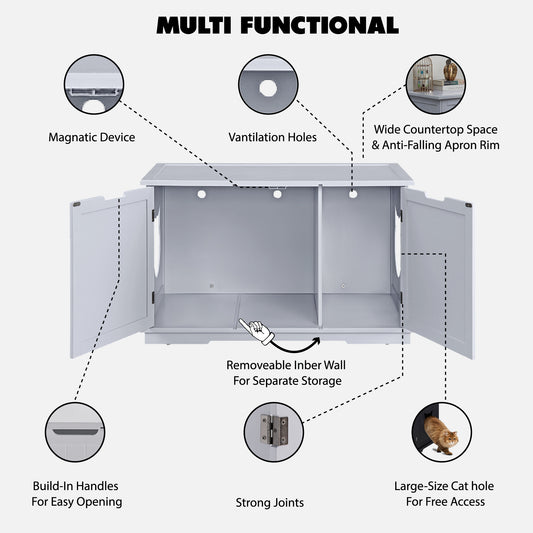 MULTI FUNCTIONAL

Magnatic Device

Vantilation Holes

Wide Countertop Space & Anti-Falling Apron Rim

Removeable Inber Wall For Separate Storage

Build-In Handles For Easy Opening

Strong Joints

Large-Size Cat hole For Free Access