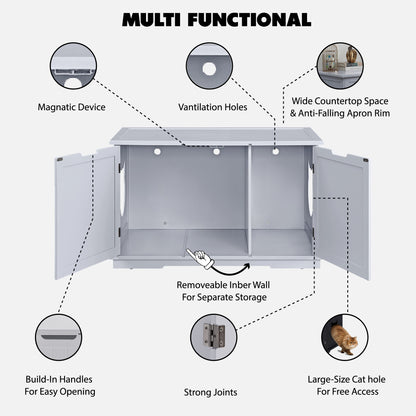 MULTI FUNCTIONAL

Magnatic Device

Vantilation Holes

Wide Countertop Space & Anti-Falling Apron Rim

Removeable Inber Wall For Separate Storage

Build-In Handles For Easy Opening

Strong Joints

Large-Size Cat hole For Free Access